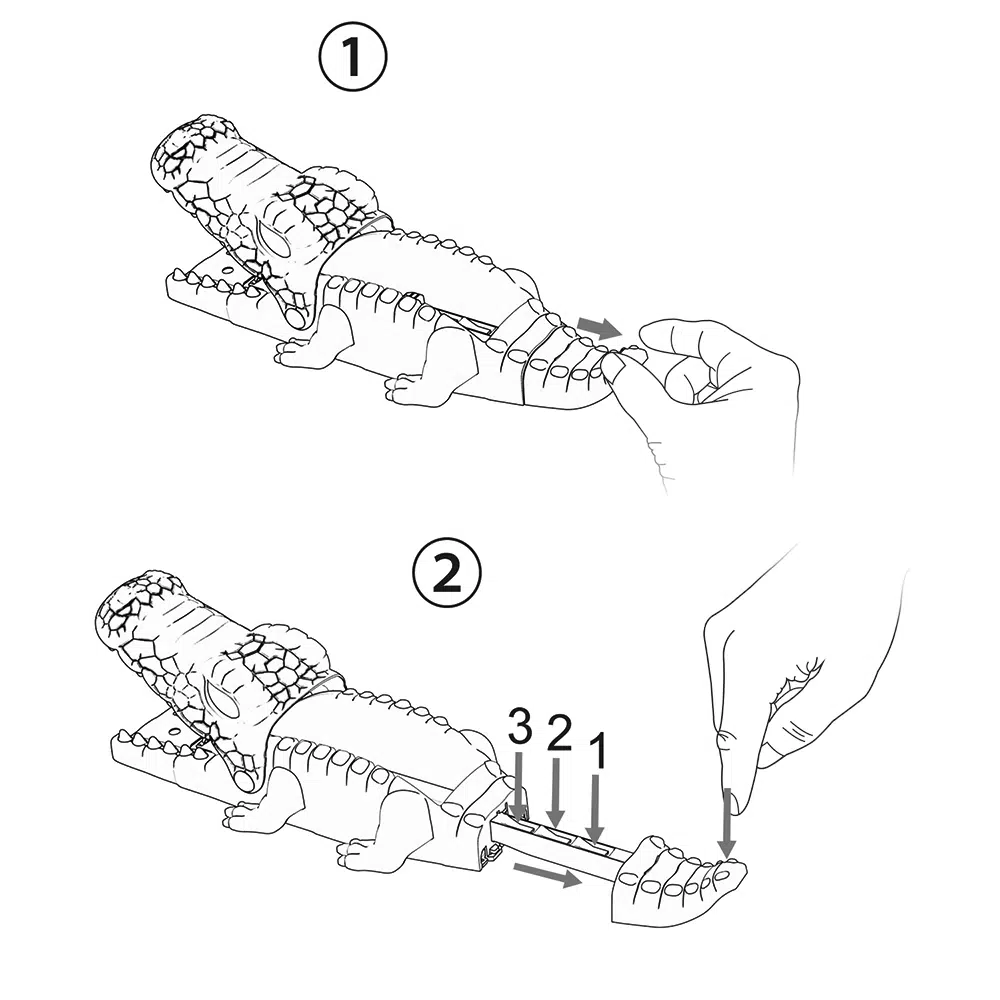 ①

②

3 2 1