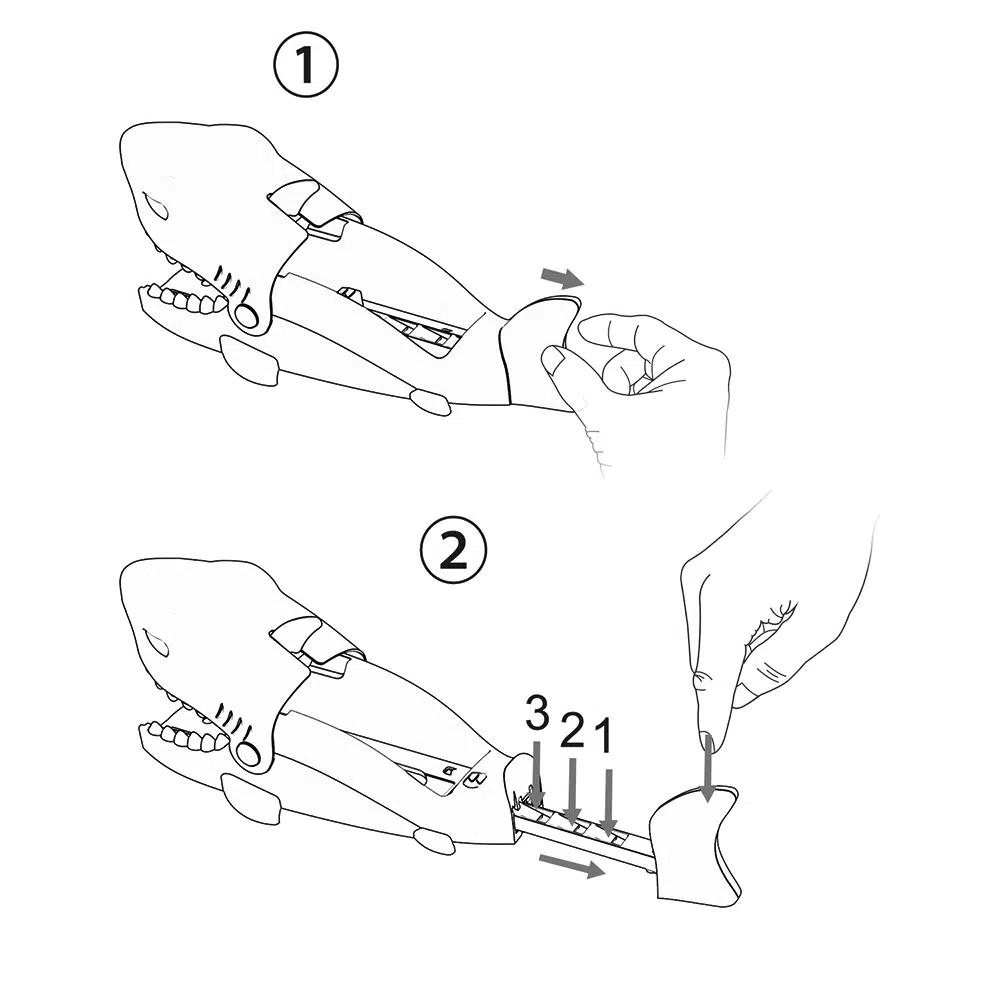 ①

②

3 2 1