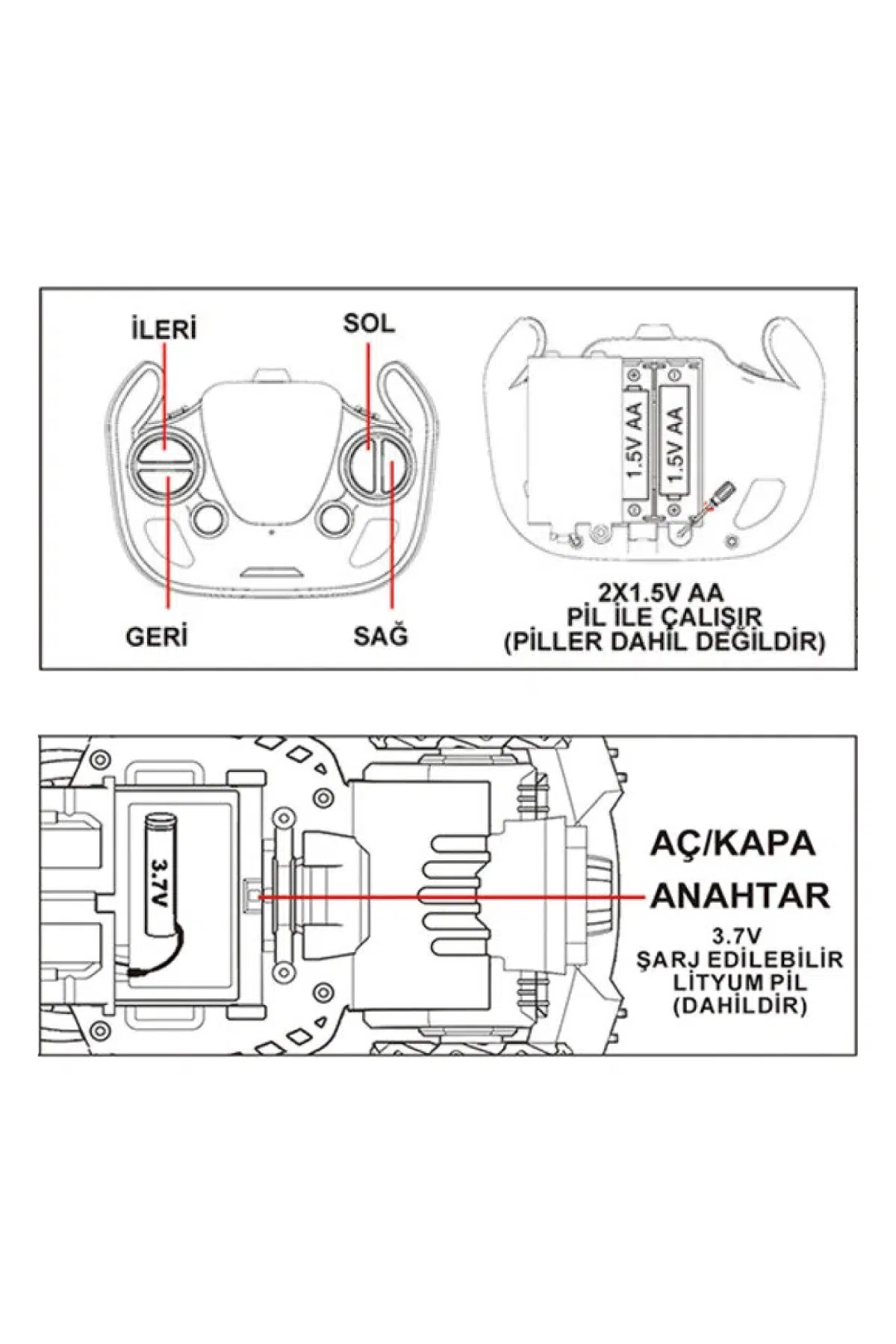 İLERİ

SOL

GERİ

SAĞ

1.5V AA

1.5V AA

2X1.5V AA
PİL İLE ÇALIŞIR
(PİLLER DAHİL DEĞİLDİR)

3.7V

AÇ/KAPA
ANAHTAR

3.7V
ŞARJ EDİLEBİLİR
LİTYUM PİL
(DAHİLDİR)